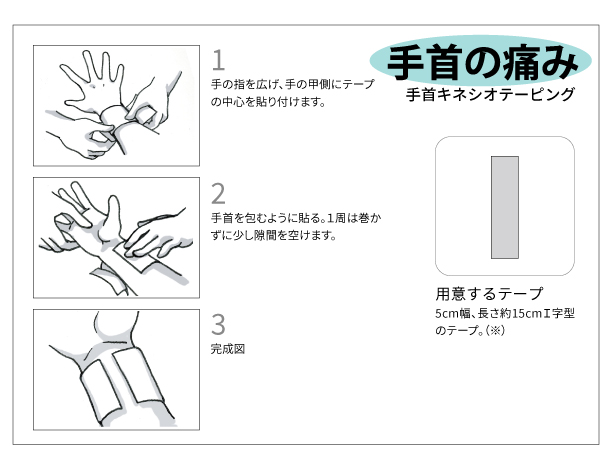 手首の痛み
手首キネシオテーピング

1
手の指を広げ、手の甲側にテープの中心を貼り付けます。

2
手首を包むように貼る。1周は巻かずに少し隙間を空けます。

3
完成図

用意するテープ
5cm幅、長さ約15cmⅠ字型のテープ。(※)