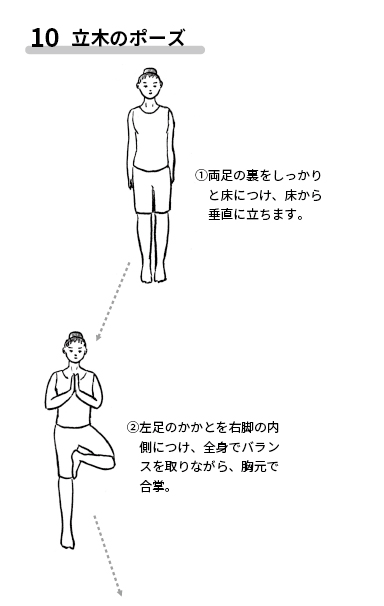 10 立木のポーズ

①両足の裏をしっかりと床につけ、床から垂直に立ちます。

②左足のかかとを右脚の内側につけ、全身でバランスを取りながら、胸元で合掌。